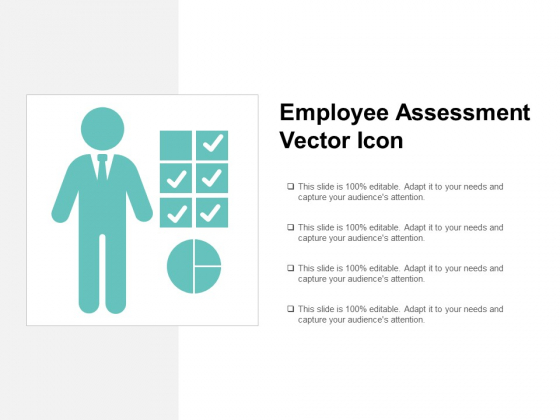 Employee Assessment Vector Icon

❑ This slide is 100% editable. Adapt it to your needs and capture your audience's attention.

❑ This slide is 100% editable. Adapt it to your needs and capture your audience's attention.

❑ This slide is 100% editable. Adapt it to your needs and capture your audience's attention.

❑ This slide is 100% editable. Adapt it to your needs and capture your audience's attention.