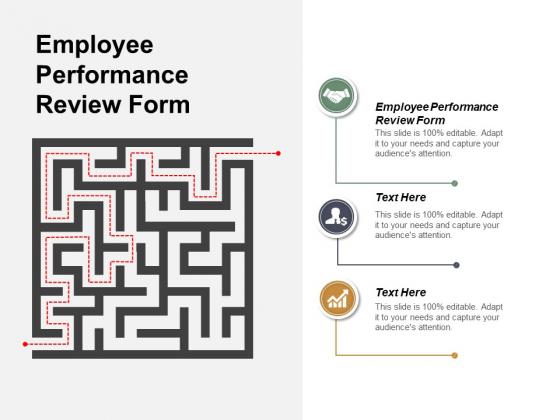 Employee Performance Review Form

Employee Performance Review Form
This slide is 100% editable. Adapt it to your needs and capture your audience's attention.

Text Here
This slide is 100% editable. Adapt it to your needs and capture your audience's attention.

Text Here
This slide is 100% editable. Adapt it to your needs and capture your audience's attention.