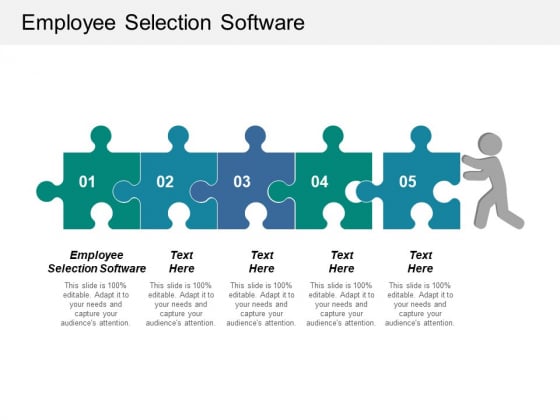 Employee Selection Software

01

02

03

04

05

Employee Selection Software

This slide is 100% editable. Adapt it to your needs and capture your audience's attention.

Text Here

This slide is 100% editable. Adapt it to your needs and capture your audience's attention.

Text Here

This slide is 100% editable. Adapt it to your needs and capture your audience's attention.

Text Here

This slide is 100% editable. Adapt it to your needs and capture your audience's attention.

Text Here

This slide is 100% editable. Adapt it to your needs and capture your audience's attention.