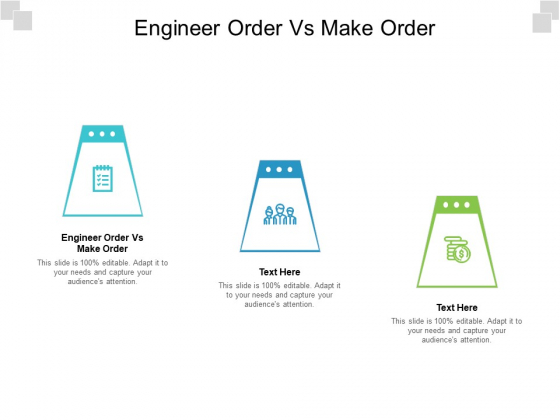 Engineer Order Vs Make Order

Engineer Order Vs Make Order

This slide is 100% editable. Adapt it to your needs and capture your audience's attention.

Text Here

This slide is 100% editable. Adapt it to your needs and capture your audience's attention.

Text Here

This slide is 100% editable. Adapt it to your needs and capture your audience's attention.