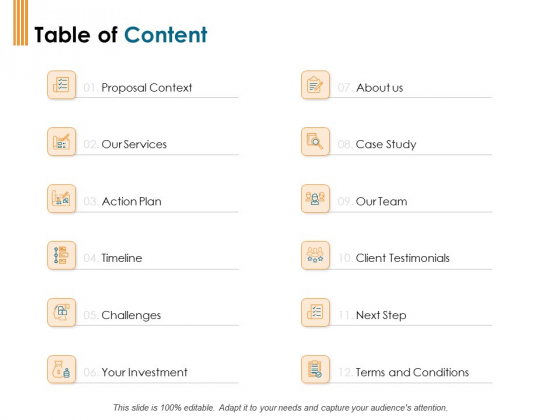 Table of Content

01. Proposal Context

02. Our Services

03. Action Plan

04. Timeline

05. Challenges

06. Your Investment

07. About us

08. Case Study

09. Our Team

10. Client Testimonials

11. Next Step

12. Terms and Conditions

This slide is 100% editable. Adapt it to your needs and capture your audience's attention.