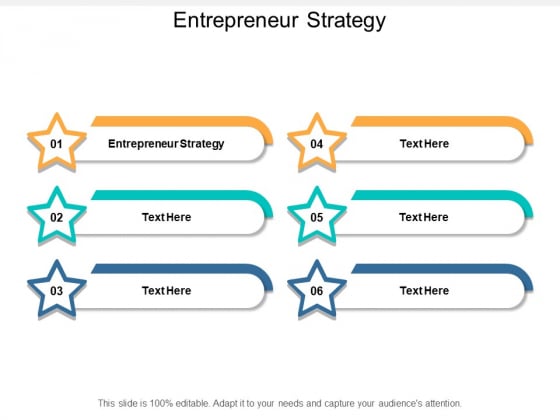 Entrepreneur Strategy

01
Entrepreneur Strategy

02
Text Here

03
Text Here

04
Text Here

05
Text Here

06
Text Here

This slide is 100% editable. Adapt it to your needs and capture your audience's attention.