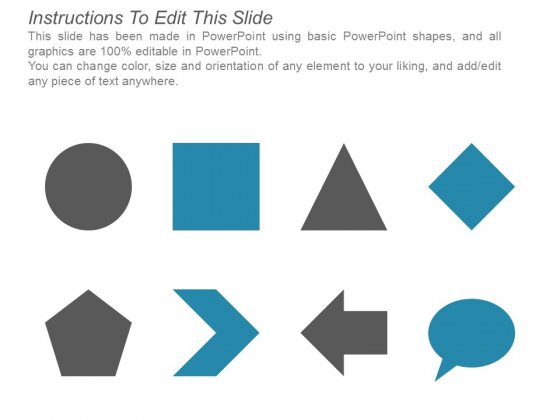 Instructions To Edit This Slide

This slide has been made in PowerPoint using basic PowerPoint shapes, and all graphics are 100% editable in PowerPoint.
You can change color, size and orientation of any element to your liking, and add/edit any piece of text anywhere.