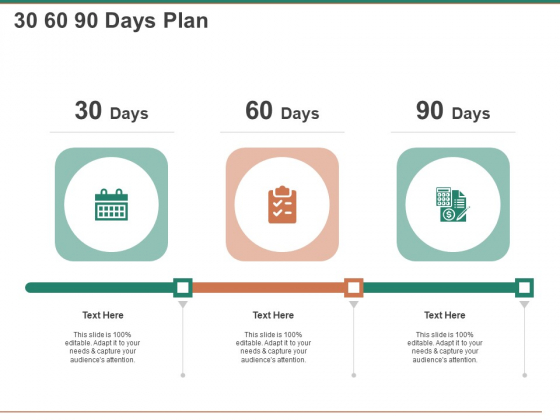 30 60 90 Days Plan

30 Days

60 Days

90 Days

Text Here

This slide is 100% editable. Adapt it to your needs & capture your audience's attention.

Text Here

This slide is 100% editable. Adapt it to your needs & capture your audience's attention.

Text Here

This slide is 100% editable. Adapt it to your needs & capture your audience's attention.