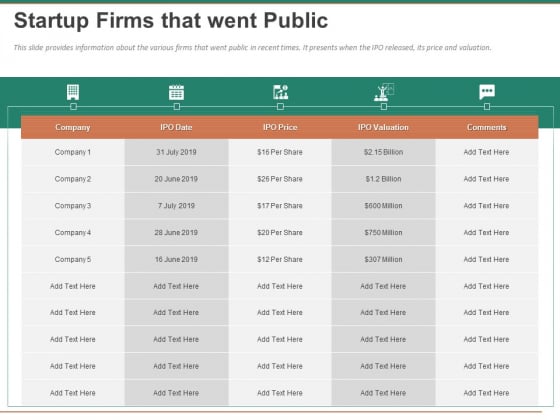 Startup Firms that went Public

This slide provides information about the various firms that went public in recent times. It presents when the IPO released, its price and valuation.

| Company | IPO Date | IPO Price | IPO Valuation | Comments |
|---|---|---|---|---|
| Company 1 | 31 July 2019 | \$16 Per Share | \$2.15 Billion | Add Text Here |
| Company 2 | 20 June 2019 | \$26 Per Share | \$1.2 Billion | Add Text Here |
| Company 3 | 7 July 2019 | \$17 Per Share | \$600 Million | Add Text Here |
| Company 4 | 28 June 2019 | \$20 Per Share | \$750 Million | Add Text Here |
| Company 5 | 16 June 2019 | \$12 Per Share | \$307 Million | Add Text Here |
| Add Text Here | Add Text Here | Add Text Here | Add Text Here | Add Text Here |
| Add Text Here | Add Text Here | Add Text Here | Add Text Here | Add Text Here |
| Add Text Here | Add Text Here | Add Text Here | Add Text Here | Add Text Here |
| Add Text Here | Add Text Here | Add Text Here | Add Text Here | Add Text Here |
| Add Text Here | Add Text Here | Add Text Here | Add Text Here | Add Text Here |