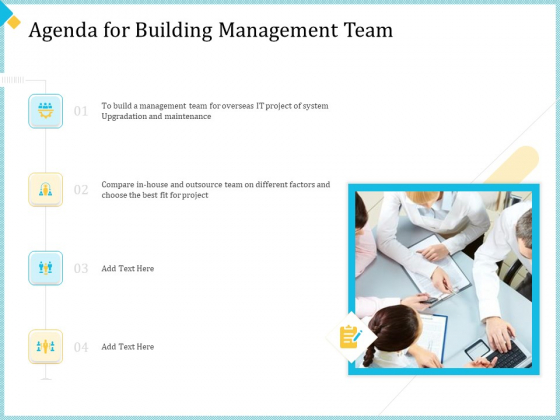 Agenda for Building Management Team

01 To build a management team for overseas IT project of system Upgradation and maintenance

02 Compare in-house and outsource team on different factors and choose the best fit for project

03 Add Text Here

04 Add Text Here