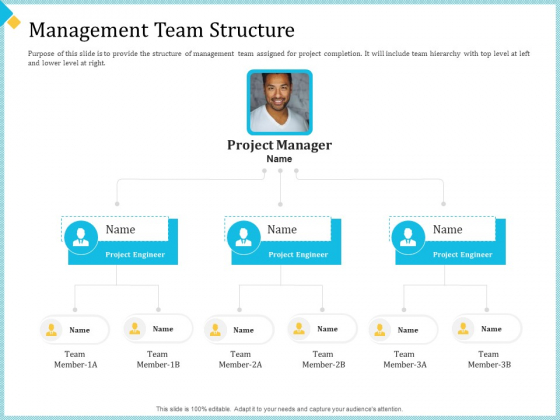 Management Team Structure

Purpose of this slide is to provide the structure of management team assigned for project completion. It will include team hierarchy with top level at left and lower level at right.

Project Manager
Name

Name
Project Engineer

Name
Project Engineer

Name
Project Engineer

Name
Team Member-1A

Name
Team Member-1B

Name
Team Member-2A

Name
Team Member-2B

Name
Team Member-3A

Name
Team Member-3B

This slide is 100% editable. Adapt it to your needs and capture your audience's attention.