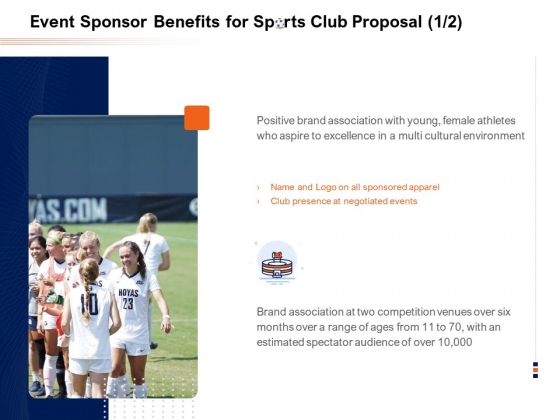 Event Sponsor Benefits for Sports Club Proposal (1/2)

YAS.COM

HOYAS 23

10

Positive brand association with young, female athletes who aspire to excellence in a multi cultural environment

› Name and Logo on all sponsored apparel
› Club presence at negotiated events

Brand association at two competition venues over six months over a range of ages from 11 to 70, with an estimated spectator audience of over 10,000