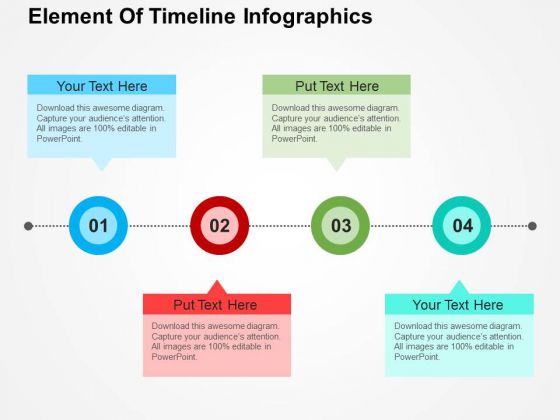 Element Of Timeline Infographics

Your Text Here

Download this awesome diagram. Capture your audience's attention. All images are 100% editable in PowerPoint.

Put Text Here

Download this awesome diagram. Capture your audience's attention. All images are 100% editable in PowerPoint.

01

02

03

04

Put Text Here

Download this awesome diagram. Capture your audience's attention. All images are 100% editable in PowerPoint.

Your Text Here

Download this awesome diagram. Capture your audience's attention. All images are 100% editable in PowerPoint.