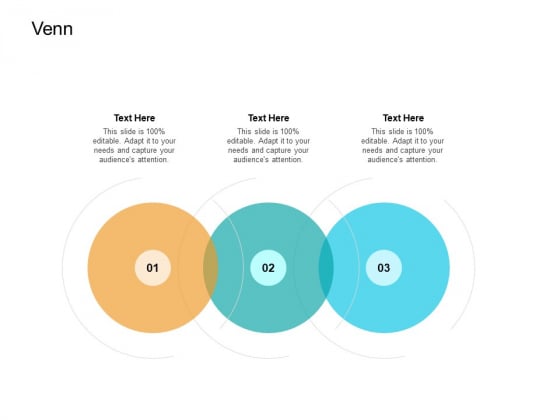 Venn

Text Here
This slide is 100% editable. Adapt it to your needs and capture your audience's attention.

Text Here
This slide is 100% editable. Adapt it to your needs and capture your audience's attention.

Text Here
This slide is 100% editable. Adapt it to your needs and capture your audience's attention.

01

02

03