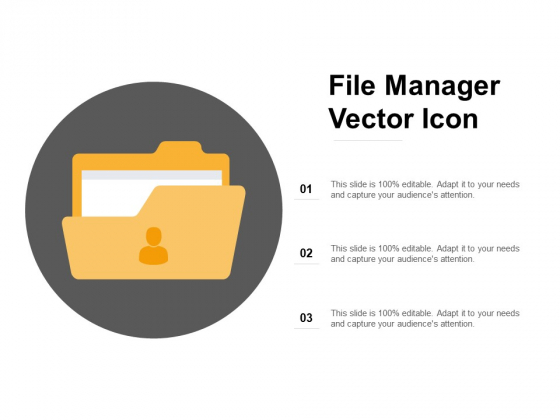 File Manager Vector Icon

01
This slide is 100% editable. Adapt it to your needs and capture your audience's attention.

02
This slide is 100% editable. Adapt it to your needs and capture your audience's attention.

03
This slide is 100% editable. Adapt it to your needs and capture your audience's attention.