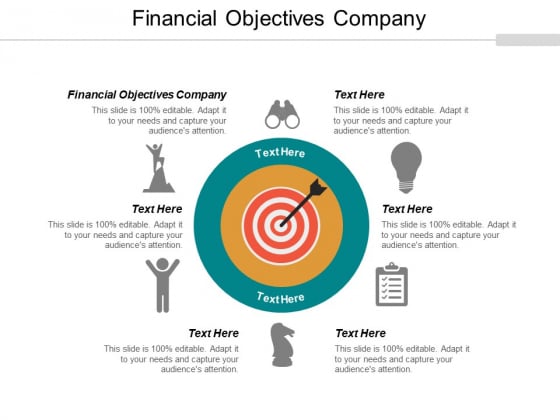 Financial Objectives Company

Financial Objectives Company
This slide is 100% editable. Adapt it to your needs and capture your audience's attention.

Text Here
This slide is 100% editable. Adapt it to your needs and capture your audience's attention.

Text Here

Text Here
This slide is 100% editable. Adapt it to your needs and capture your audience's attention.

Text Here
This slide is 100% editable. Adapt it to your needs and capture your audience's attention.

Text Here

Text Here
This slide is 100% editable. Adapt it to your needs and capture your audience's attention.

Text Here
This slide is 100% editable. Adapt it to your needs and capture your audience's attention.