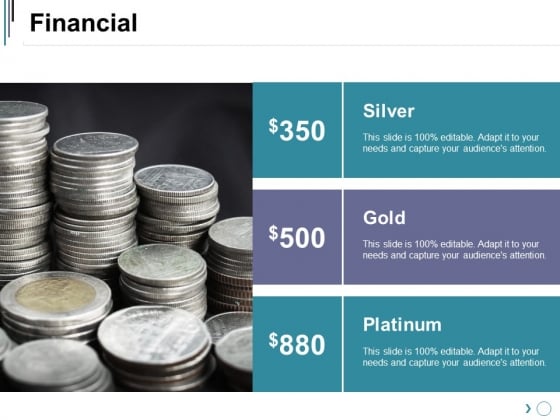 Financial

$350

Silver

This slide is 100% editable. Adapt it to your needs and capture your audience's attention.

$500

Gold

This slide is 100% editable. Adapt it to your needs and capture your audience's attention.

$880

Platinum

This slide is 100% editable. Adapt it to your needs and capture your audience's attention.