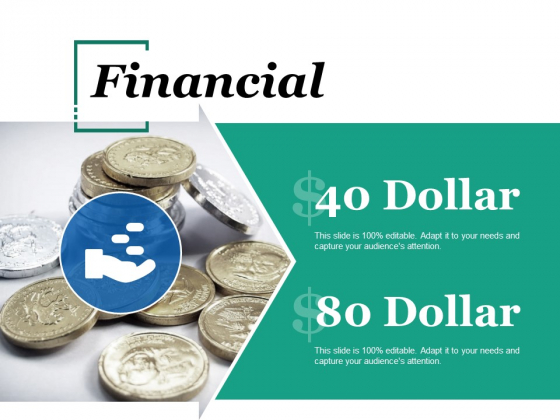 Financial

$40 Dollar

This slide is 100% editable. Adapt it to your needs and capture your audience's attention.

$80 Dollar

This slide is 100% editable. Adapt it to your needs and capture your audience's attention.