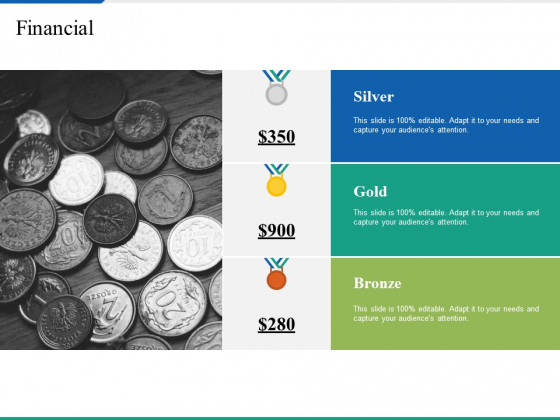 Financial

$350

Silver

This slide is 100% editable. Adapt it to your needs and capture your audience's attention.

$900

Gold

This slide is 100% editable. Adapt it to your needs and capture your audience's attention.

$280

Bronze

This slide is 100% editable. Adapt it to your needs and capture your audience's attention.