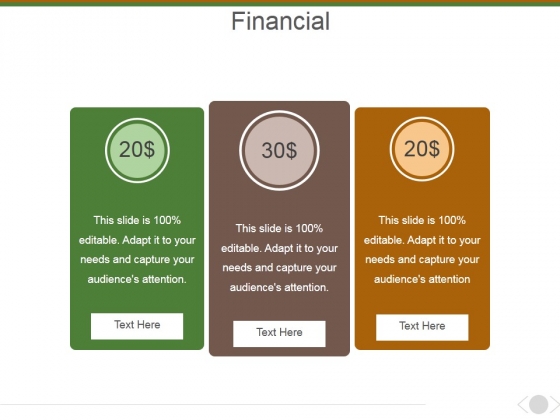 Financial

20$

This slide is 100% editable. Adapt it to your needs and capture your audience's attention.

Text Here

30$

This slide is 100% editable. Adapt it to your needs and capture your audience's attention.

Text Here

20$

This slide is 100% editable. Adapt it to your needs and capture your audience's attention

Text Here