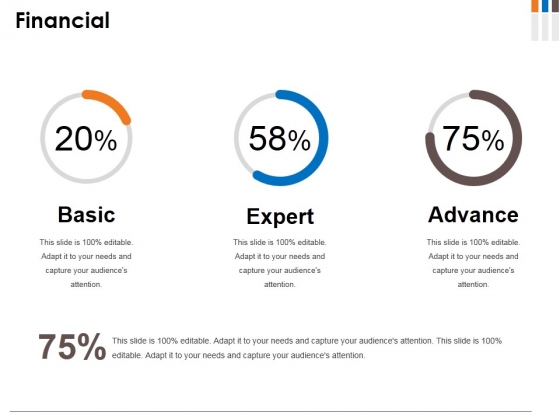 Financial

20%

Basic

This slide is 100% editable. Adapt it to your needs and capture your audience's attention.

58%

Expert

This slide is 100% editable. Adapt it to your needs and capture your audience's attention.

75%

Advance

This slide is 100% editable. Adapt it to your needs and capture your audience's attention.

75%

This slide is 100% editable. Adapt it to your needs and capture your audience's attention. This slide is 100% editable. Adapt it to your needs and capture your audience's attention.