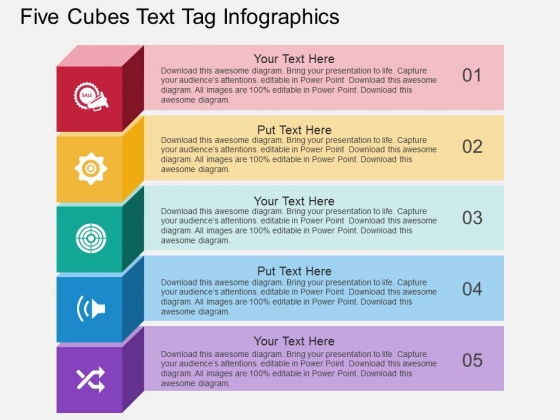 Five Cubes Text Tag Infographics

SALE

Your Text Here
Download this awesome diagram. Bring your presentation to life. Capture your audience's attentions. editable in Power Point Download this awesome diagram. All images are 100% editable in Power Point. Download this awesome diagram.

01

Put Text Here
Download this awesome diagram. Bring your presentation to life. Capture your audience's attentions. editable in Power Point Download this awesome diagram. All images are 100% editable in Power Point. Download this awesome diagram.

02

Your Text Here
Download this awesome diagram. Bring your presentation to life. Capture your audience's attentions. editable in Power Point Download this awesome diagram. All images are 100% editable in Power Point. Download this awesome diagram.

03

Put Text Here
Download this awesome diagram. Bring your presentation to life. Capture your audience's attentions. editable in Power Point Download this awesome diagram. All images are 100% editable in Power Point. Download this awesome diagram.

04

Your Text Here
Download this awesome diagram. Bring your presentation to life. Capture your audience's attentions. editable in Power Point Download this awesome diagram. All images are 100% editable in Power Point. Download this awesome diagram.

05