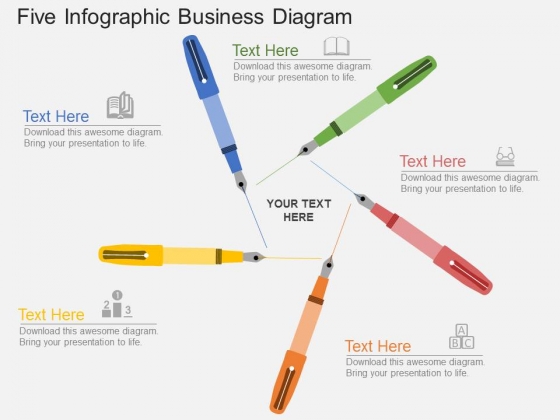 Five Infographic Business Diagram

Text Here
Download this awesome diagram. Bring your presentation to life.

Text Here
Download this awesome diagram. Bring your presentation to life.

Text Here
Download this awesome diagram. Bring your presentation to life.

YOUR TEXT HERE

1
2
3

Text Here
Download this awesome diagram. Bring your presentation to life.

A
B C

Text Here
Download this awesome diagram. Bring your presentation to life.