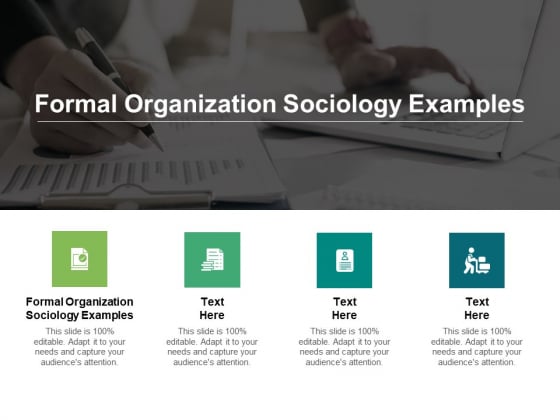 Formal Organization Sociology Examples

Formal Organization Sociology Examples

This slide is 100% editable. Adapt it to your needs and capture your audience's attention.

Text Here

This slide is 100% editable. Adapt it to your needs and capture your audience's attention.

Text Here

This slide is 100% editable. Adapt it to your needs and capture your audience's attention.

Text Here

This slide is 100% editable. Adapt it to your needs and capture your audience's attention.