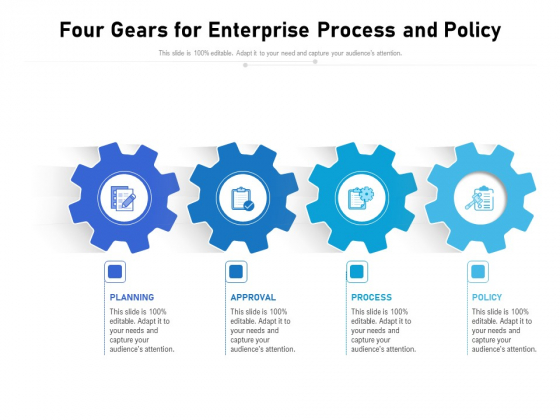 Four Gears for Enterprise Process and Policy

This slide is 100% editable. Adapt it to your need and capture your audience's attention.

PLANNING

This slide is 100% editable. Adapt it to your needs and capture your audience's attention.

APPROVAL

This slide is 100% editable. Adapt it to your needs and capture your audience's attention.

PROCESS

This slide is 100% editable. Adapt it to your needs and capture your audience's attention.

POLICY

This slide is 100% editable. Adapt it to your needs and capture your audience's attention.