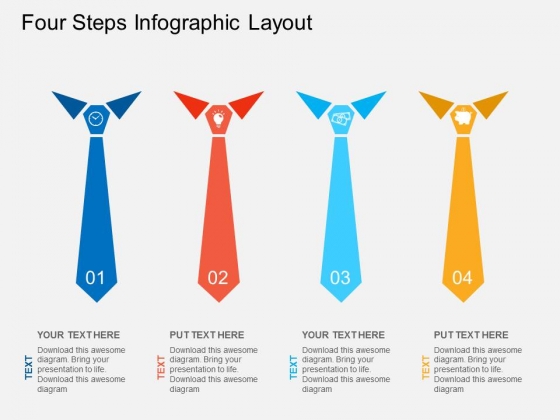 Four Steps Infographic Layout

01

02

03

04

YOUR TEXT HERE
TEXT
Download this awesome diagram. Bring your presentation to life. Download this awesome diagram

PUT TEXT HERE
TEXT
Download this awesome diagram. Bring your presentation to life. Download this awesome diagram

YOUR TEXT HERE
TEXT
Download this awesome diagram. Bring your presentation to life. Download this awesome diagram

PUT TEXT HERE
TEXT
Download this awesome diagram. Bring your presentation to life. Download this awesome diagram