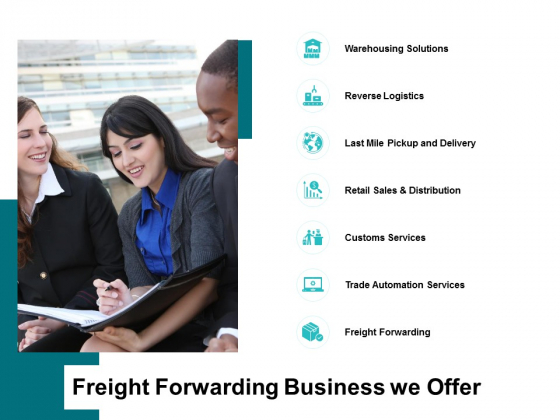 Warehousing Solutions

Reverse Logistics

Last Mile Pickup and Delivery

Retail Sales & Distribution

Customs Services

Trade Automation Services

Freight Forwarding

Freight Forwarding Business we Offer