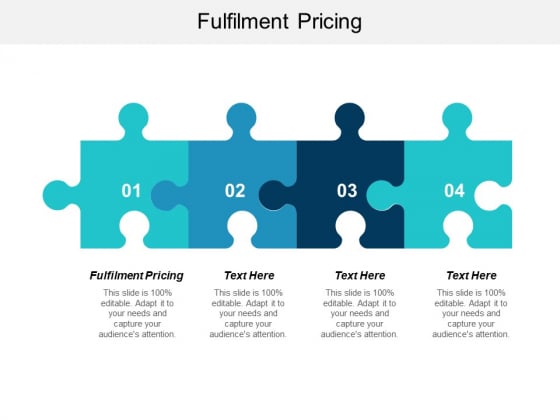 Fulfilment Pricing

01

02

03

04

Fulfilment Pricing

This slide is 100% editable. Adapt it to your needs and capture your audience's attention.

Text Here

This slide is 100% editable. Adapt it to your needs and capture your audience's attention.

Text Here

This slide is 100% editable. Adapt it to your needs and capture your audience's attention.

Text Here

This slide is 100% editable. Adapt it to your needs and capture your audience's attention.