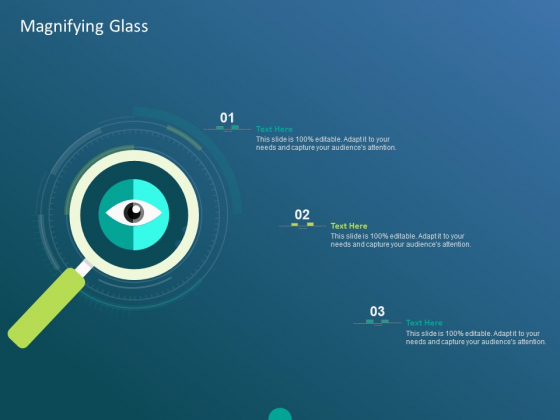 Magnifying Glass

01

Text Here

This slide is 100% editable. Adapt it to your needs and capture your audience's attention.

02

Text Here

This slide is 100% editable. Adapt it to your needs and capture your audience's attention.

03

Text Here

This slide is 100% editable. Adapt it to your needs and capture your audience's attention.