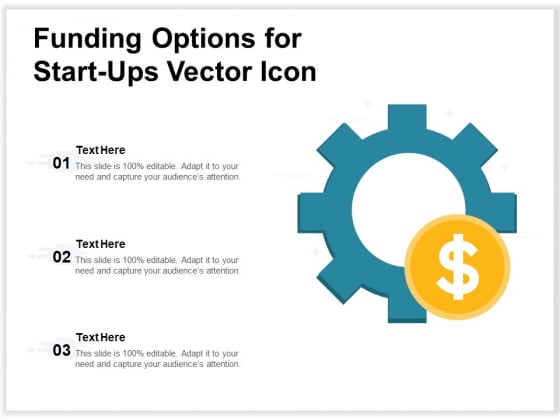 Funding Options for Start-Ups Vector Icon

01
Text Here
This slide is 100% editable. Adapt it to your need and capture your audience's attention.

02
Text Here
This slide is 100% editable. Adapt it to your need and capture your audience's attention.

03
Text Here
This slide is 100% editable. Adapt it to your need and capture your audience's attention.

$