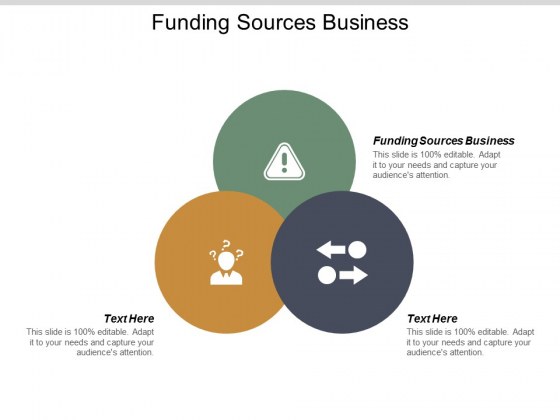 Funding Sources Business

Funding Sources Business
This slide is 100% editable. Adapt it to your needs and capture your audience's attention.

Text Here
This slide is 100% editable. Adapt it to your needs and capture your audience's attention.

Text Here
This slide is 100% editable. Adapt it to your needs and capture your audience's attention.