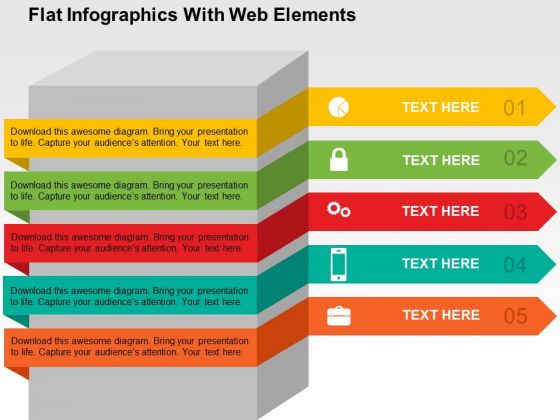 Flat Infographics With Web Elements

Download this awesome diagram. Bring your presentation to life. Capture your audience's attention. Your text here.

Download this awesome diagram. Bring your presentation to life. Capture your audience's attention. Your text here.

Download this awesome diagram. Bring your presentation to life. Capture your audience's attention. Your text here.

Download this awesome diagram. Bring your presentation to life. Capture your audience's attention. Your text here.

Download this awesome diagram. Bring your presentation to life. Capture your audience's attention. Your text here.

TEXT HERE 01

TEXT HERE 02

TEXT HERE 03

TEXT HERE 04

TEXT HERE 05