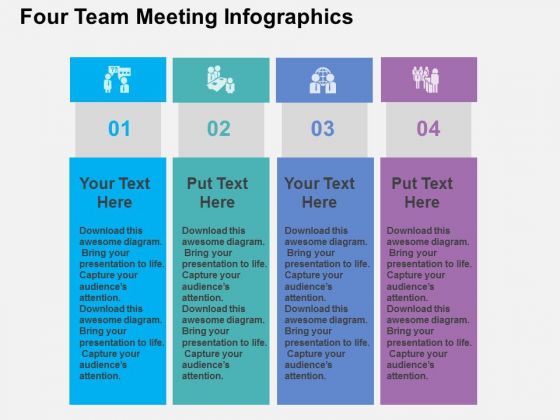 Four Team Meeting Infographics

01

Your Text Here

Download this awesome diagram. Bring your presentation to life. Capture your audience's attention. Download this awesome diagram. Bring your presentation to life. Capture your audience's attention.

02

Put Text Here

Download this awesome diagram. Bring your presentation to life. Capture your audience's attention. Download this awesome diagram. Bring your presentation to life. Capture your audience's attention.

03

Your Text Here

Download this awesome diagram. Bring your presentation to life. Capture your audience's attention. Download this awesome diagram. Bring your presentation to life. Capture your audience's attention.

04

Put Text Here

Download this awesome diagram. Bring your presentation to life. Capture your audience's attention. Download this awesome diagram. Bring your presentation to life. Capture your audience's attention.