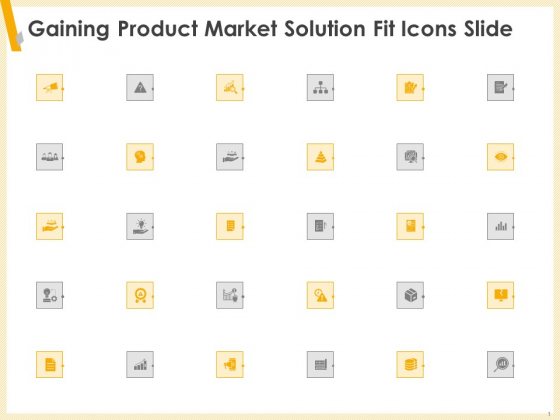 Gaining Product Market Solution Fit Icons Slide

1