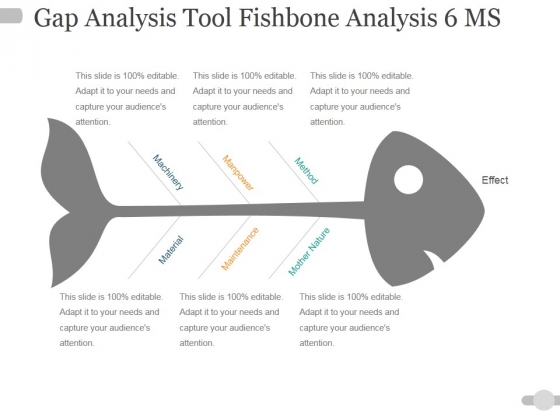 Gap Analysis Tool Fishbone Analysis 6 MS

This slide is 100% editable. Adapt it to your needs and capture your audience's attention.

This slide is 100% editable. Adapt it to your needs and capture your audience's attention.

This slide is 100% editable. Adapt it to your needs and capture your audience's attention.

Machinery

Manpower

Method

Effect

Material

Maintenance

Mother Nature

This slide is 100% editable. Adapt it to your needs and capture your audience's attention.

This slide is 100% editable. Adapt it to your needs and capture your audience's attention.

This slide is 100% editable. Adapt it to your needs and capture your audience's attention.