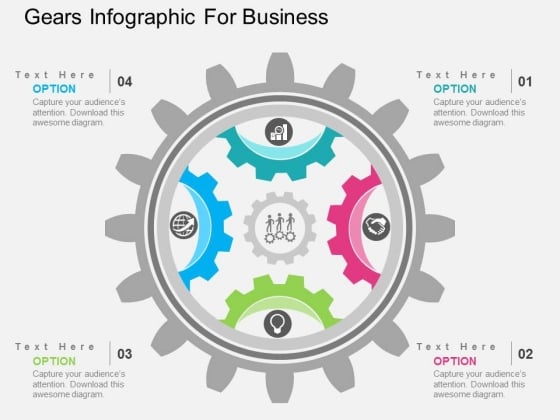 Gears Infographic For Business

Text Here
OPTION
04
Capture your audience's attention. Download this awesome diagram.

Text Here
OPTION
01
Capture your audience's attention. Download this awesome diagram.

Text Here
OPTION
03
Capture your audience's attention. Download this awesome diagram.

Text Here
OPTION
02
Capture your audience's attention. Download this awesome diagram.