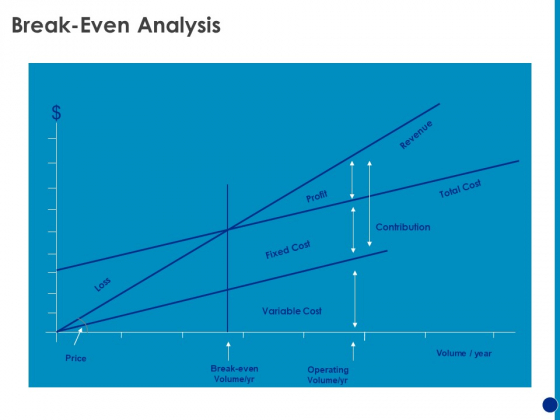 Break-Even Analysis

$

Revenue

Total Cost

Profit

Contribution

Fixed Cost

Loss

Variable Cost

Price

Break-even Volume/yr

Operating Volume/yr

Volume / year