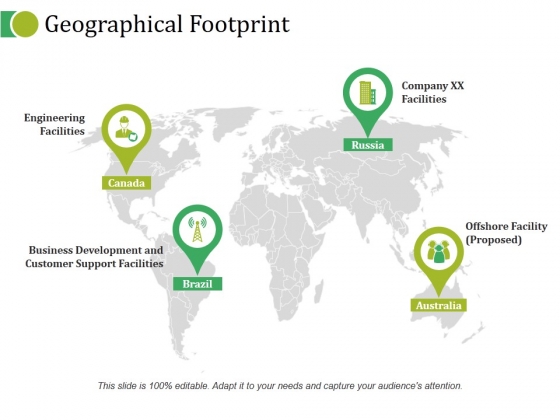 Geographical Footprint

Engineering Facilities

Canada

Company XX Facilities

Russia

Business Development and Customer Support Facilities

Brazil

Offshore Facility (Proposed)

Australia

This slide is 100% editable. Adapt it to your needs and capture your audience's attention.