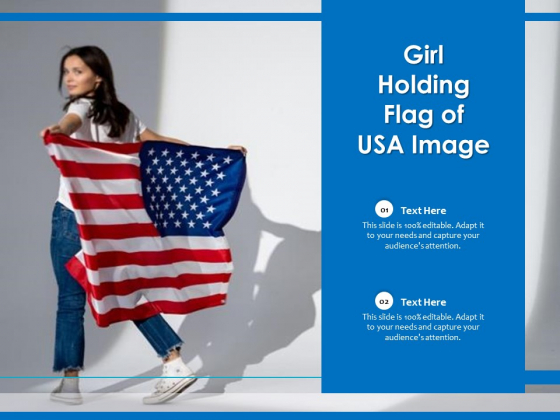 Girl Holding Flag of USA Image

01 Text Here
This slide is 100% editable. Adapt it to your needs and capture your audience's attention.

02 Text Here
This slide is 100% editable. Adapt it to your needs and capture your audience's attention.