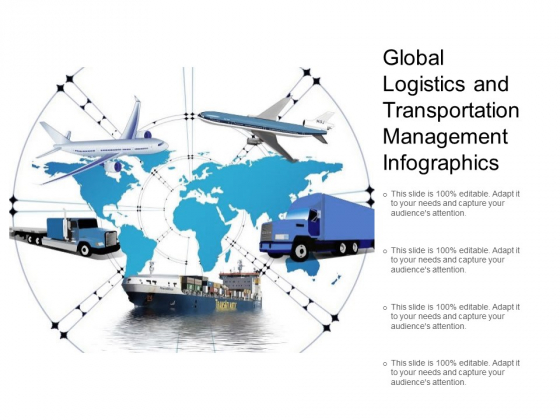 Global Logistics and Transportation Management Infographics

o This slide is 100% editable. Adapt it to your needs and capture your audience's attention.

o This slide is 100% editable. Adapt it to your needs and capture your audience's attention.

o This slide is 100% editable. Adapt it to your needs and capture your audience's attention.

o This slide is 100% editable. Adapt it to your needs and capture your audience's attention.