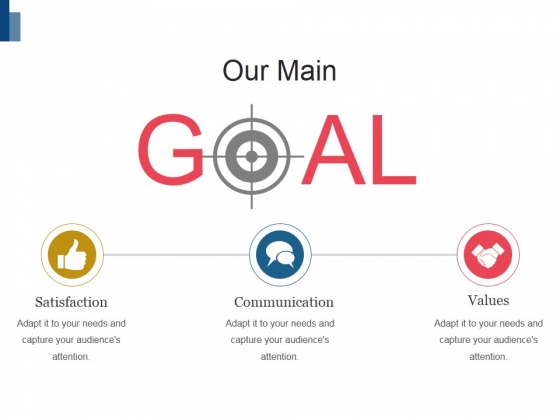 Our Main

GOAL

Satisfaction

Adapt it to your needs and capture your audience's attention.

Communication

Adapt it to your needs and capture your audience's attention.

Values

Adapt it to your needs and capture your audience's attention.