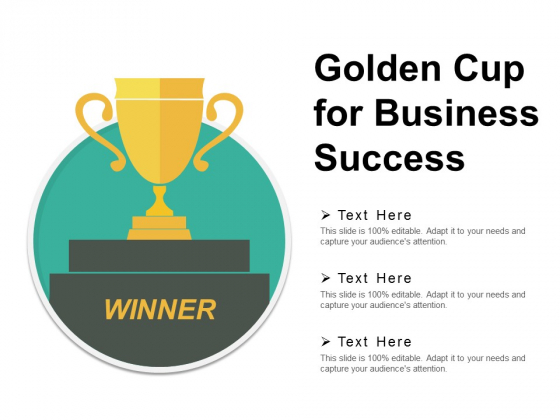 WINNER

Golden Cup for Business Success

➢ Text Here
This slide is 100% editable. Adapt it to your needs and capture your audience's attention.

➢ Text Here
This slide is 100% editable. Adapt it to your needs and capture your audience's attention.

➢ Text Here
This slide is 100% editable. Adapt it to your needs and capture your audience's attention.