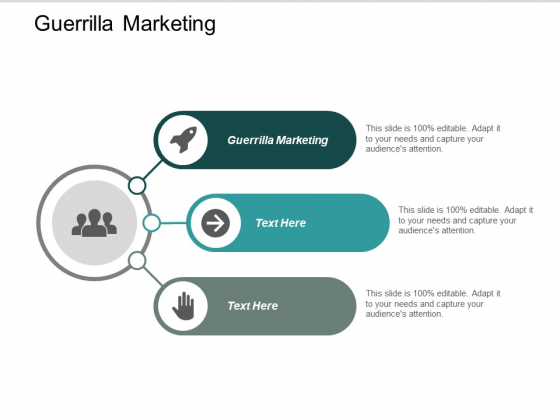 Guerrilla Marketing

Guerrilla Marketing

This slide is 100% editable. Adapt it to your needs and capture your audience's attention.

Text Here

This slide is 100% editable. Adapt it to your needs and capture your audience's attention.

Text Here

This slide is 100% editable. Adapt it to your needs and capture your audience's attention.