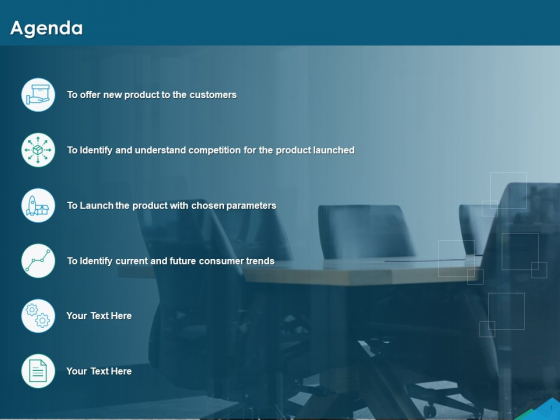 Agenda

To offer new product to the customers

To Identify and understand competition for the product launched

To Launch the product with chosen parameters

To Identify current and future consumer trends

Your Text Here

Your Text Here

1