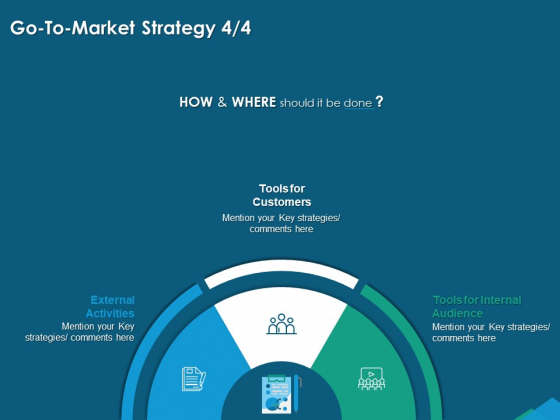 Go-To-Market Strategy 4/4

HOW & WHERE should it be done ?

Tools for Customers
Mention your Key strategies/ comments here

External Activities
Mention your Key strategies/ comments here

Tools for Internal Audience
Mention your Key strategies/ comments here