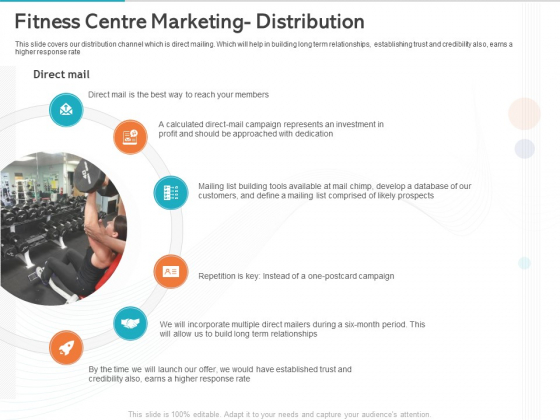 Fitness Centre Marketing- Distribution

This slide covers our distribution channel which is direct mailing. Which will help in building long term relationships, establishing trust and credibility also, earns a higher response rate

Direct mail

Direct mail is the best way to reach your members

A calculated direct-mail campaign represents an investment in profit and should be approached with dedication

Mailing list building tools available at mail chimp, develop a database of our customers, and define a mailing list comprised of likely prospects

Repetition is key: Instead of a one-postcard campaign

We will incorporate multiple direct mailers during a six-month period. This will allow us to build long term relationships

By the time we will launch our offer, we would have established trust and credibility also, earns a higher response rate

This slide is 100% editable. Adapt it to your needs and capture your audience's attention.