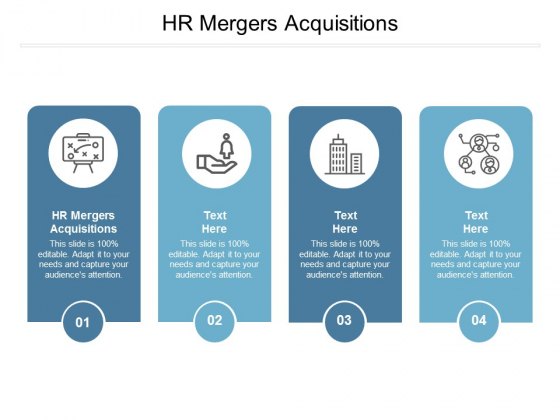 HR Mergers Acquisitions

HR Mergers Acquisitions
This slide is 100% editable. Adapt it to your needs and capture your audience's attention.

01

Text Here
This slide is 100% editable. Adapt it to your needs and capture your audience's attention.

02

Text Here
This slide is 100% editable. Adapt it to your needs and capture your audience's attention.

03

Text Here
This slide is 100% editable. Adapt it to your needs and capture your audience's attention.

04