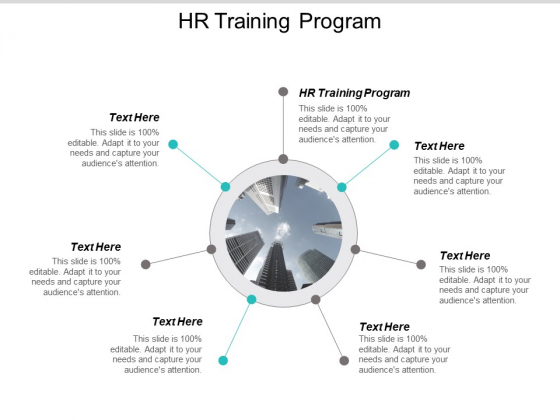 HR Training Program

HR Training Program
This slide is 100% editable. Adapt it to your needs and capture your audience's attention.

Text Here
This slide is 100% editable. Adapt it to your needs and capture your audience's attention.

Text Here
This slide is 100% editable. Adapt it to your needs and capture your audience's attention.

Text Here
This slide is 100% editable. Adapt it to your needs and capture your audience's attention.

Text Here
This slide is 100% editable. Adapt it to your needs and capture your audience's attention.

Text Here
This slide is 100% editable. Adapt it to your needs and capture your audience's attention.

Text Here
This slide is 100% editable. Adapt it to your needs and capture your audience's attention.