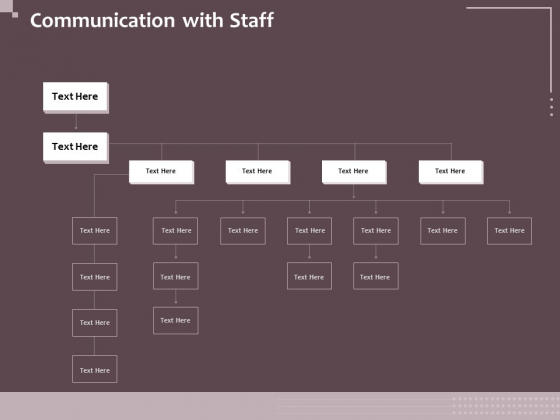 Communication with Staff

Text Here

Text Here

Text Here

Text Here

Text Here

Text Here

Text Here

Text Here

Text Here

Text Here

Text Here

Text Here

Text Here

Text Here

Text Here

Text Here

Text Here

Text Here

Text Here

Text Here