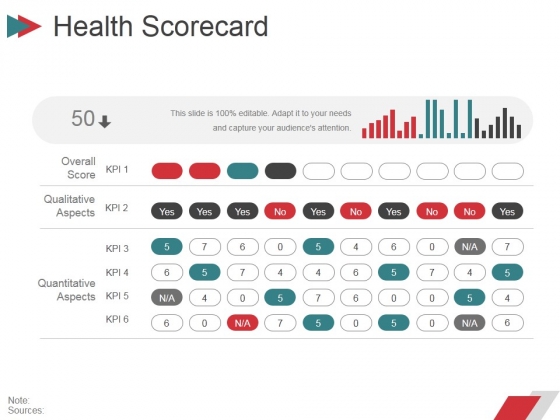 Health Scorecard

50

This slide is 100% editable. Adapt it to your needs and capture your audience's attention.

| | | | | | | | | | | | |
|---|---|---|---|---|---|---|---|---|---|---|---|
| Overall Score | KPI 1 | | | | | | | | | | |
| Qualitative Aspects | KPI 2 | Yes | Yes | Yes | No | Yes | No | Yes | No | No | Yes |
| Quantitative Aspects | KPI 3 | 5 | 7 | 6 | 0 | 5 | 4 | 6 | 0 | N/A | 7 |
| | KPI 4 | 6 | 5 | 7 | 4 | 4 | 6 | 5 | 7 | 4 | 5 |
| | KPI 5 | N/A | 4 | 0 | 5 | 7 | 6 | 0 | 0 | 5 | 4 |
| | KPI 6 | 6 | 0 | N/A | 7 | 5 | 0 | 5 | 0 | N/A | 6 |

Note:
Sources: